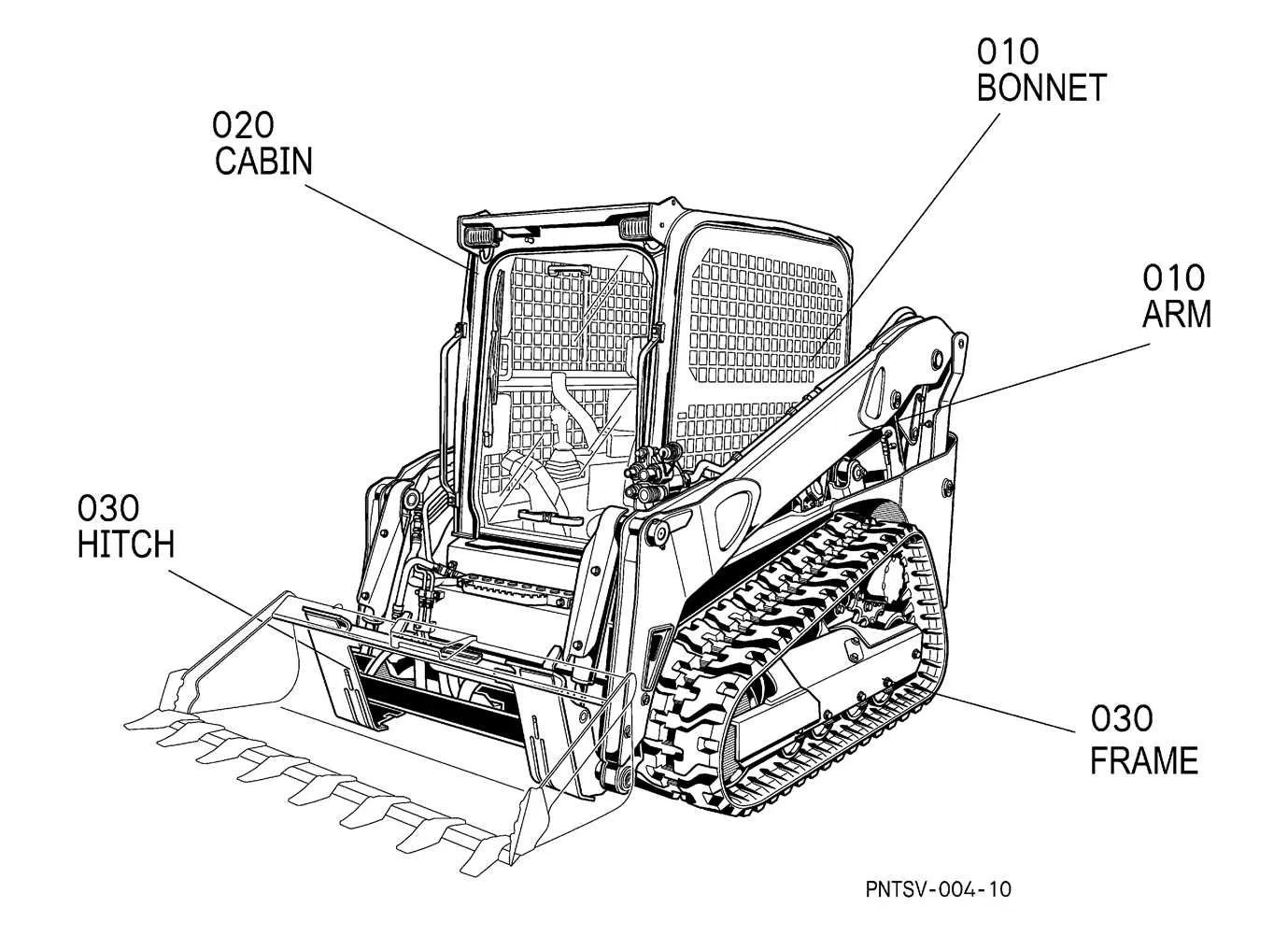 020
CABIN

010
BONNET

010
ARM

030
HITCH

030
FRAME

PNTSV-004-10